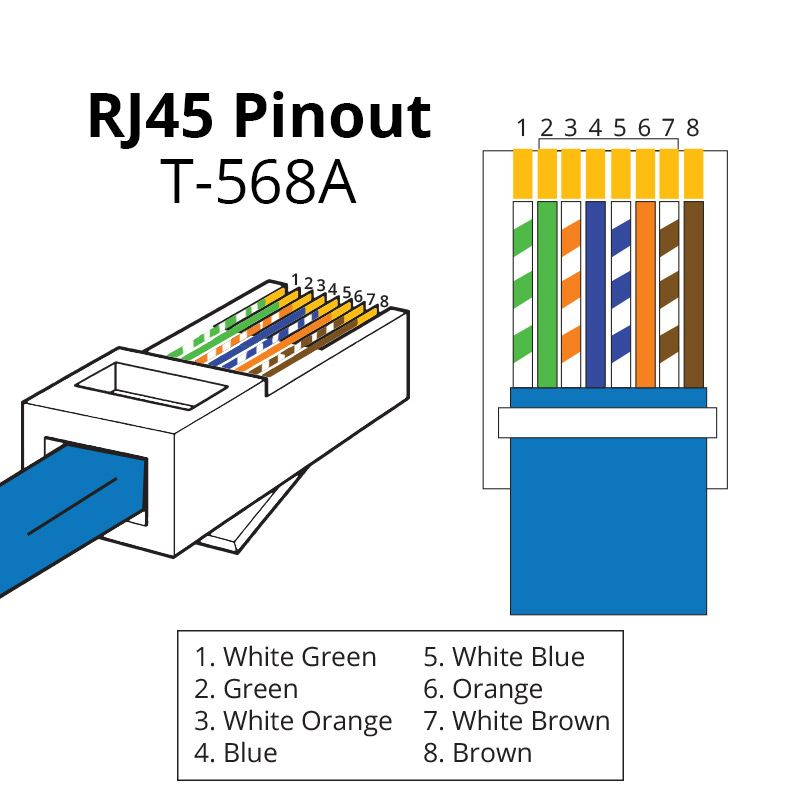 RJ45 Pinout
T-568A

1 2 3 4 5 6 7 8

1 2 3 4 5 6 7 8

1. White Green
2. Green
3. White Orange
4. Blue

5. White Blue
6. Orange
7. White Brown
8. Brown